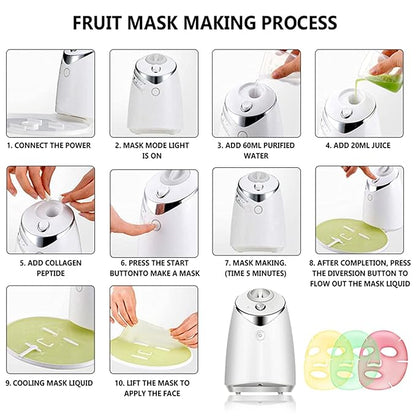 FRUIT MASK MAKING PROCESS

1. CONNECT THE POWER

2. MASK MODE LIGHT IS ON

3. ADD 60ML PURIFIED WATER

4. ADD 20ML JUICE

5. ADD COLLAGEN PEPTIDE

6. PRESS THE START BUTTONTO MAKE A MASK

7. MASK MAKING. (TIME 5 MINUTES)

8. AFTER COMPLETION, PRESS THE DIVERSION BUTTON TO FLOW OUT THE MASK LIQUID

9. COOLING MASK LIQUID

10. LIFT THE MASK TO APPLY THE FACE