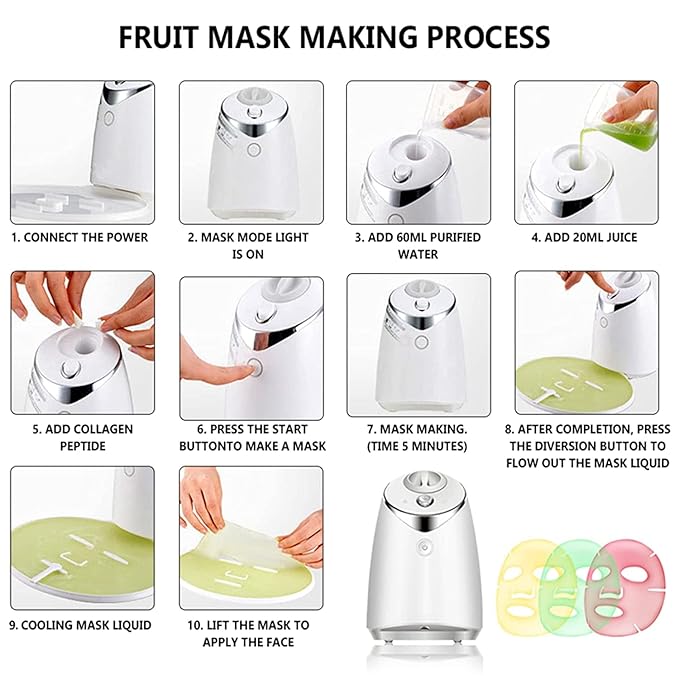 FRUIT MASK MAKING PROCESS

1. CONNECT THE POWER

2. MASK MODE LIGHT IS ON

3. ADD 60ML PURIFIED WATER

4. ADD 20ML JUICE

5. ADD COLLAGEN PEPTIDE

6. PRESS THE START BUTTONTO MAKE A MASK

7. MASK MAKING. (TIME 5 MINUTES)

8. AFTER COMPLETION, PRESS THE DIVERSION BUTTON TO FLOW OUT THE MASK LIQUID

9. COOLING MASK LIQUID

10. LIFT THE MASK TO APPLY THE FACE